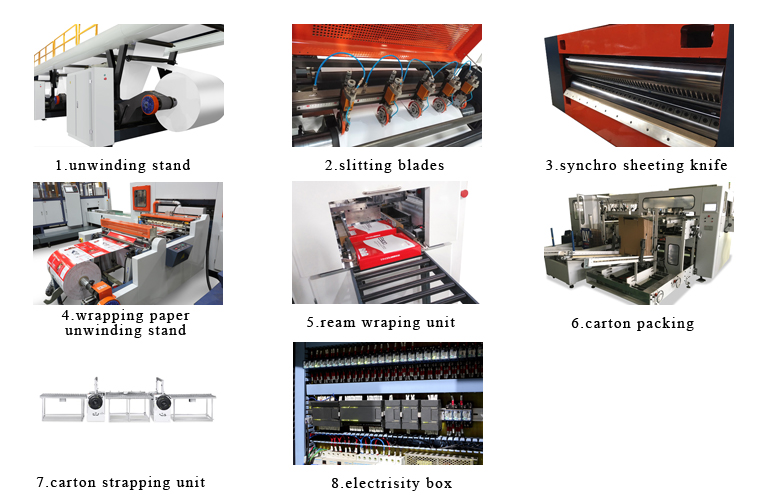 1.unwinding stand

2.slitting blades

3.synchro sheeting knife

4.wrapping paper unwinding stand

5.ream wraping unit

6.carton packing

7.carton strapping unit

8.electrisity box